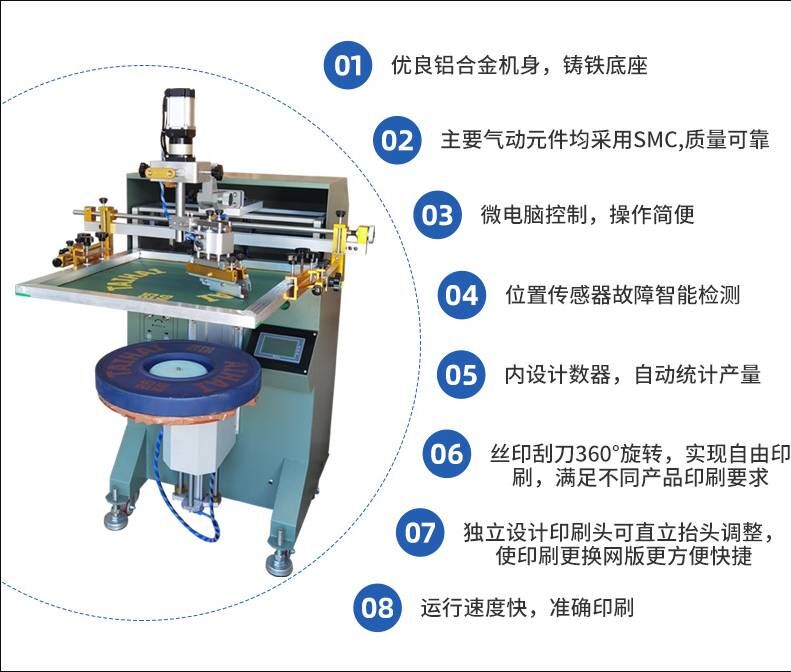 01 优良铝合金机身，铸铁底座

02 主要气动元件均采用SMC,质量可靠

03 微电脑控制，操作简便

04 位置传感器故障智能检测

05 内设计数器，自动统计产量

06 丝印刮刀360°旋转，实现自由印刷，满足不同产品印刷要求

07 独立设计印刷头可直立抬头调整，使印刷更换网版更方便快捷

08 运行速度快，准确印刷